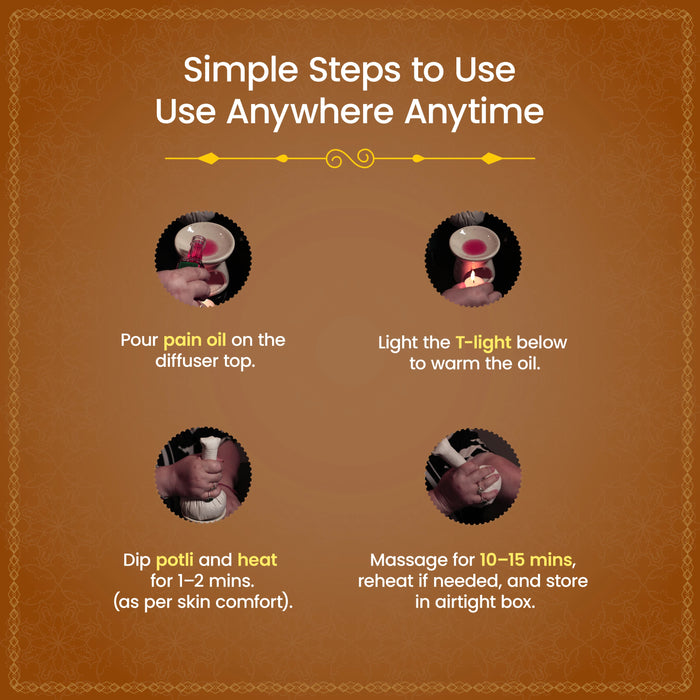 Simple Steps to Use
Use Anywhere Anytime

Pour pain oil on the diffuser top.

Light the T-light below to warm the oil.

Dip potli and heat for 1–2 mins. (as per skin comfort).

Massage for 10–15 mins, reheat if needed, and store in airtight box.