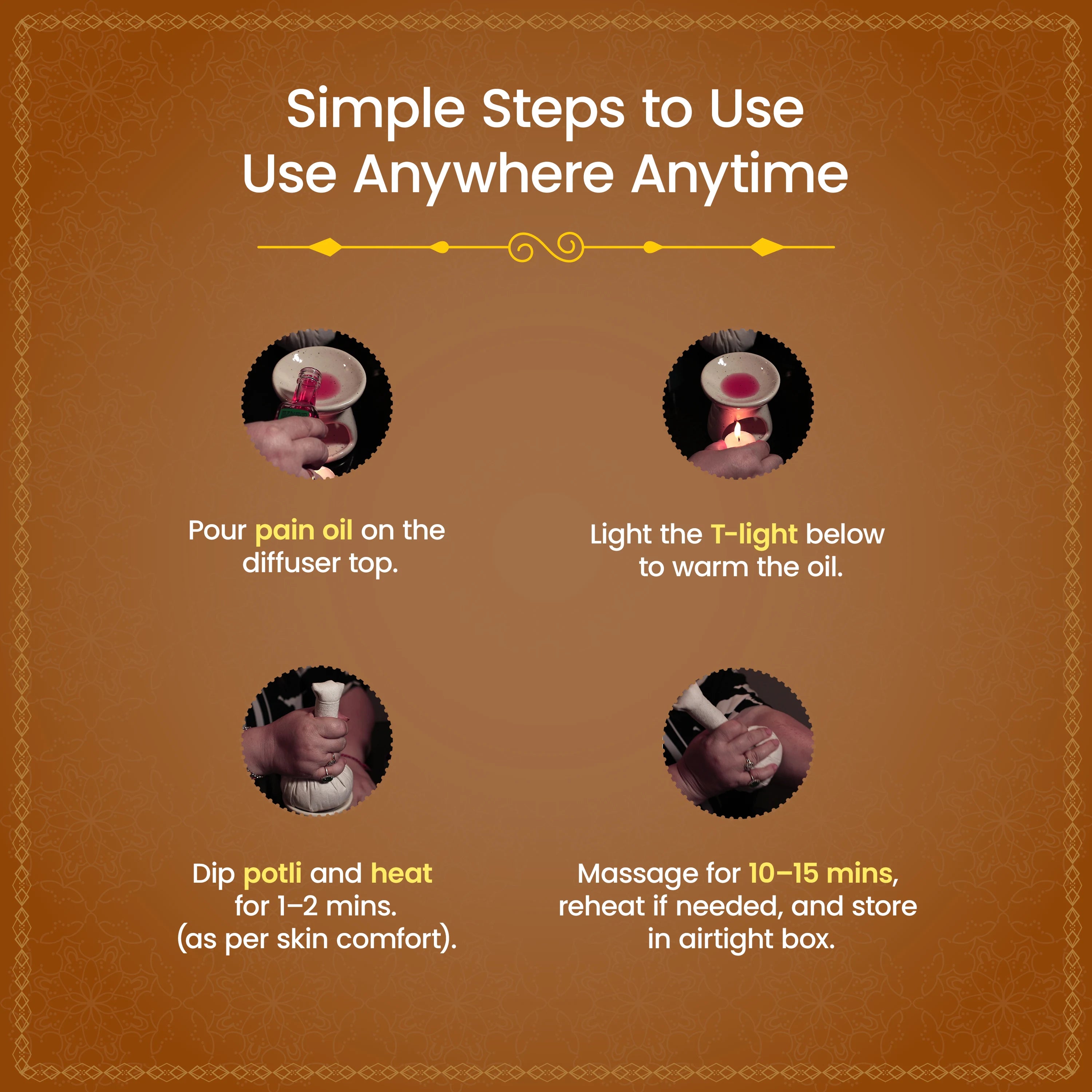 Simple Steps to Use
Use Anywhere Anytime

Pour pain oil on the diffuser top.

Light the T-light below to warm the oil.

Dip potli and heat for 1–2 mins. (as per skin comfort).

Massage for 10–15 mins, reheat if needed, and store in airtight box.